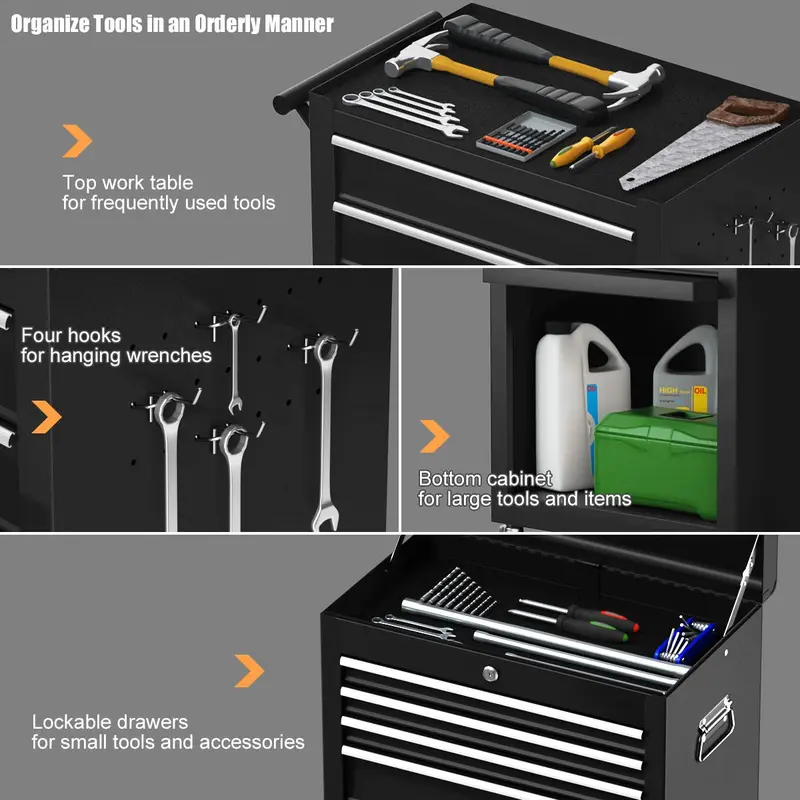 Organize Tools in an Orderly Manner

Top work table
for frequently used tools

Four hooks
for hanging wrenches

Bottom cabinet
for large tools and items

Lockable drawers
for small tools and accessories